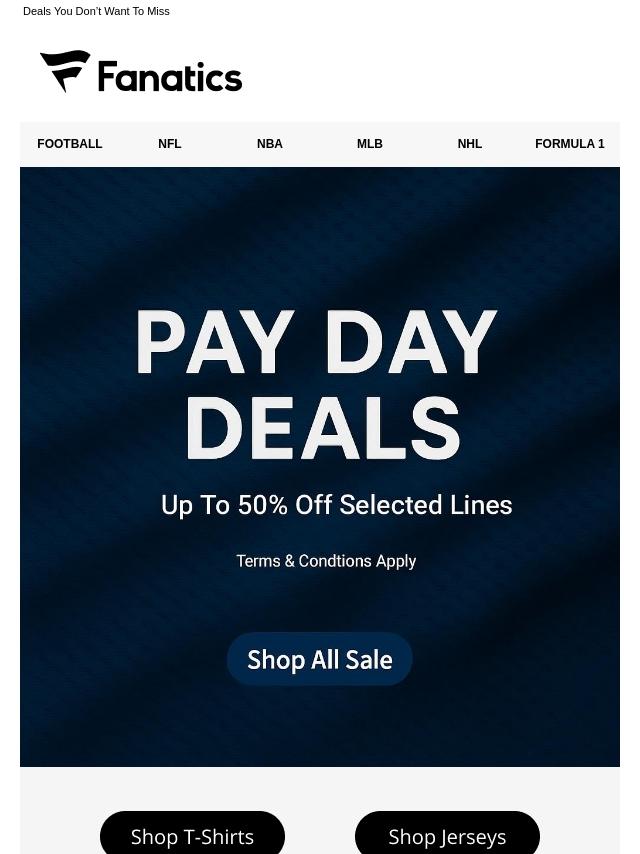 Deals You Don't Want To Miss

Fanatics

FOOTBALL NFL NBA MLB NHL FORMULA 1

PAY DAY DEALS

Up To 50% Off Selected Lines

Terms & Condtions Apply

Shop All Sale

Shop T-Shirts

Shop Jerseys