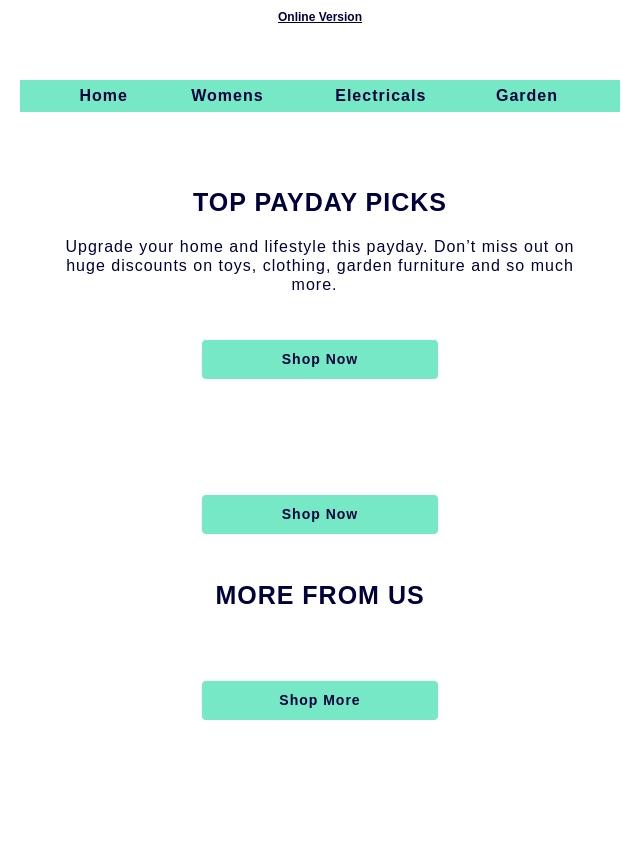 Online Version

Home Womens Electricals Garden

TOP PAYDAY PICKS

Upgrade your home and lifestyle this payday. Don’t miss out on huge discounts on toys, clothing, garden furniture and so much more.

Shop Now

Shop Now

MORE FROM US

Shop More