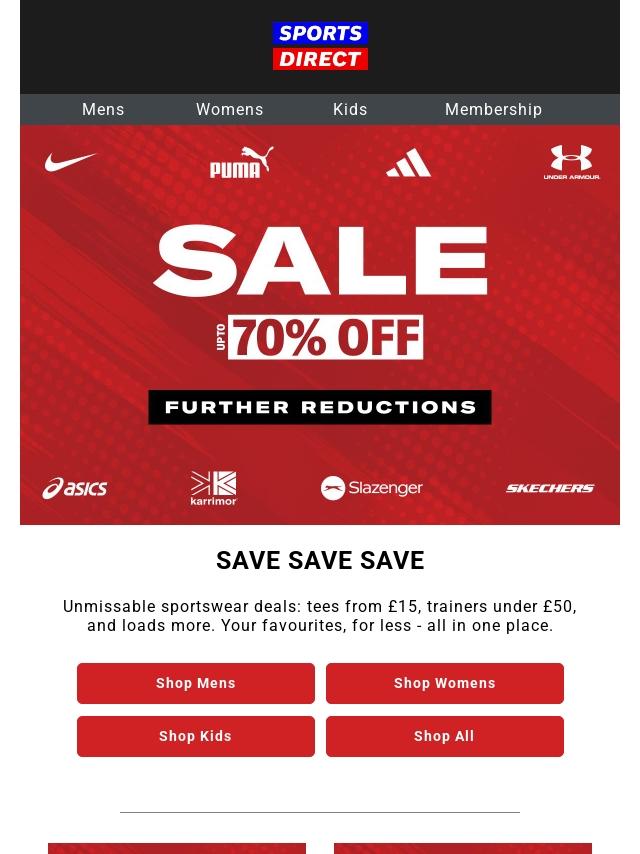 SPORTS
DIRECT

Mens Womens Kids Membership

PUMA

UNDER ARMOUR

SALE

UPTO 70% OFF

FURTHER REDUCTIONS

asics

karrimor

Slazenger

SKECHERS

SAVE SAVE SAVE

Unmissable sportswear deals: tees from £15, trainers under £50, and loads more. Your favourites, for less - all in one place.

Shop Mens

Shop Womens

Shop Kids

Shop All