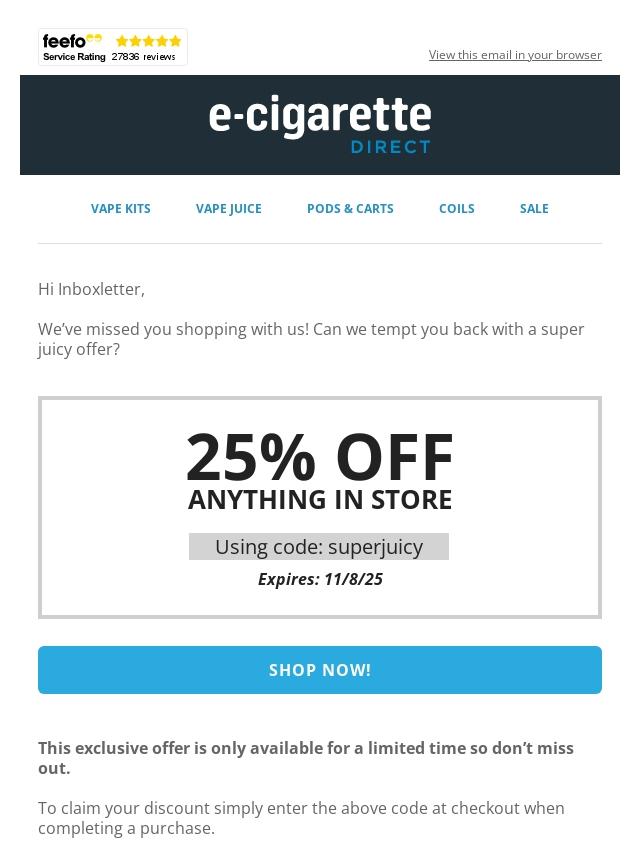 feefo
Service Rating 27836 reviews

View this email in your browser

e-cigarette
DIRECT

VAPE KITS
VAPE JUICE
PODS & CARTS
COILS
SALE

Hi Inboxletter,

We've missed you shopping with us! Can we tempt you back with a super juicy offer?

25% OFF
ANYTHING IN STORE

Using code: superjuicy

Expires: 11/8/25

SHOP NOW!

This exclusive offer is only available for a limited time so don't miss out.

To claim your discount simply enter the above code at checkout when completing a purchase.