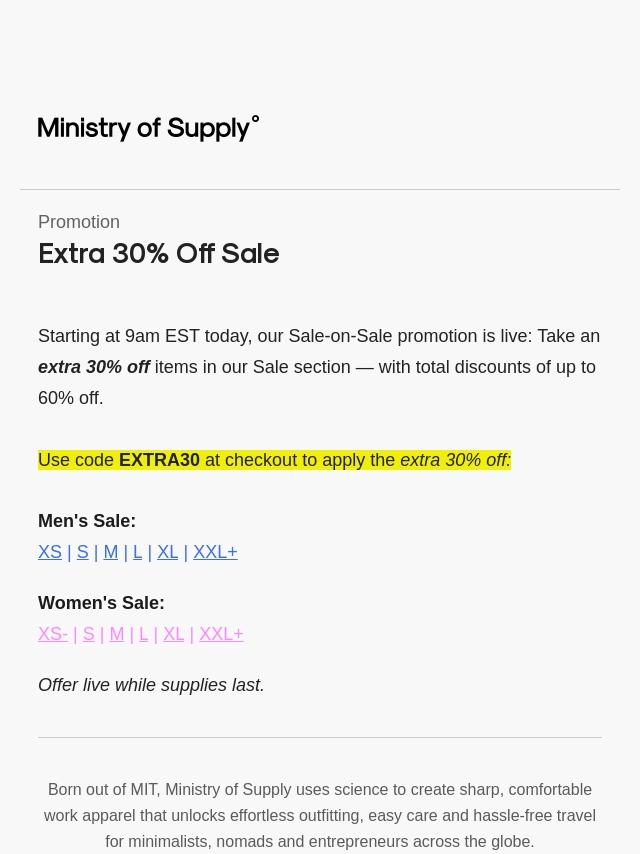 Ministry of Supply°

Promotion

Extra 30% Off Sale

Starting at 9am EST today, our Sale-on-Sale promotion is live: Take an extra 30% off items in our Sale section — with total discounts of up to 60% off.

Use code EXTRA30 at checkout to apply the extra 30% off:

Men's Sale:
XS | S | M | L | XL | XXL+

Women's Sale:
XS- | S | M | L | XL | XXL+

Offer live while supplies last.

Born out of MIT, Ministry of Supply uses science to create sharp, comfortable work apparel that unlocks effortless outfitting, easy care and hassle-free travel for minimalists, nomads and entrepreneurs across the globe.