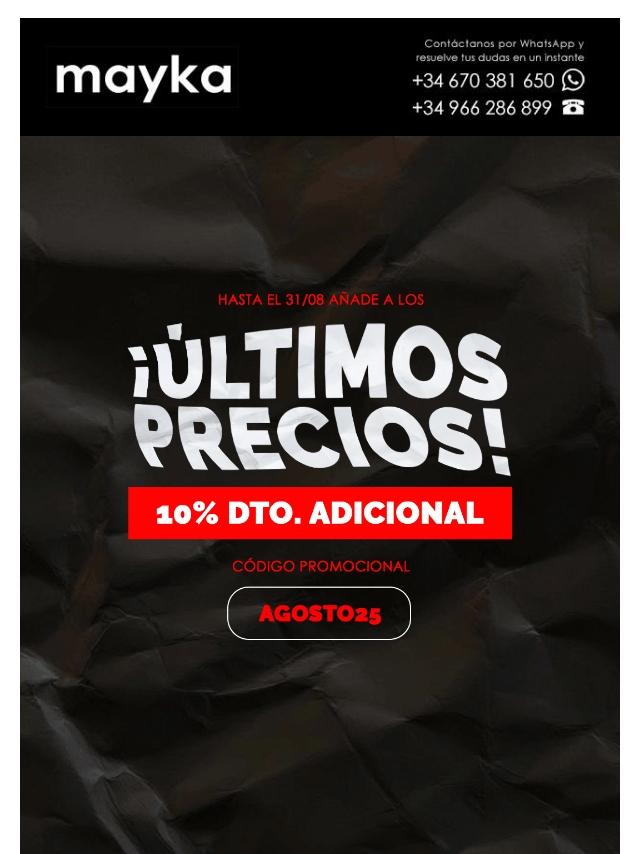 mayka

Contáctanos por WhatsApp y resuelve tus dudas en un instante
+34 670 381 650
+34 966 286 899

HASTA EL 31/08 AÑADE A LOS

¡ÚLTIMOS PRECIOS!

10% DTO. ADICIONAL

CÓDIGO PROMOCIONAL

AGOSTO25