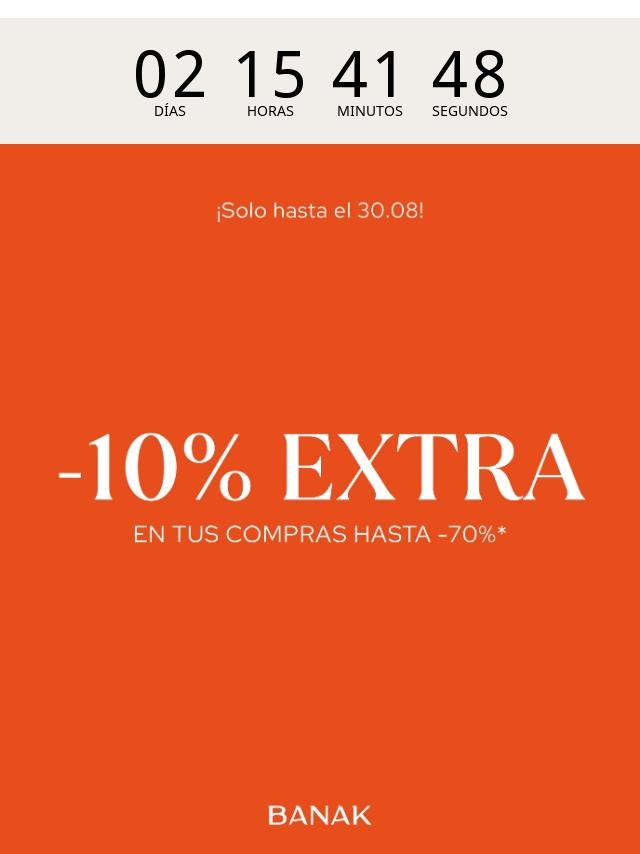 02 15 41 48
DÍAS HORAS MINUTOS SEGUNDOS

¡Solo hasta el 30.08!

-10% EXTRA

EN TUS COMPRAS HASTA -70%*

BANAK