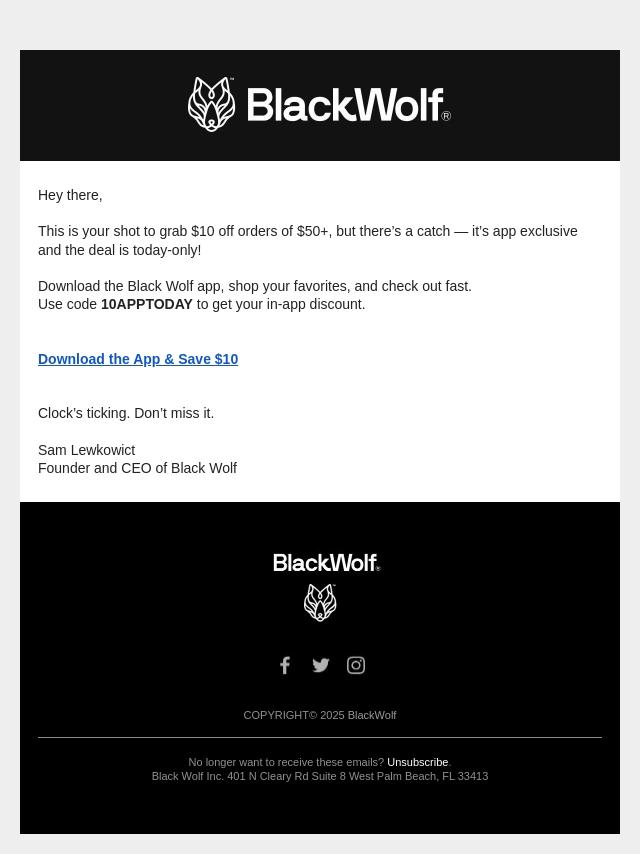 BlackWolf®

Hey there,

This is your shot to grab $10 off orders of $50+, but there's a catch — it's app exclusive and the deal is today-only!

Download the Black Wolf app, shop your favorites, and check out fast.
Use code 10APPTODAY to get your in-app discount.

Download the App & Save $10

Clock's ticking. Don't miss it.

Sam Lewkowict
Founder and CEO of Black Wolf

BlackWolf®

COPYRIGHT© 2025 BlackWolf

No longer want to receive these emails? Unsubscribe.
Black Wolf Inc. 401 N Cleary Rd Suite 8 West Palm Beach, FL 33413