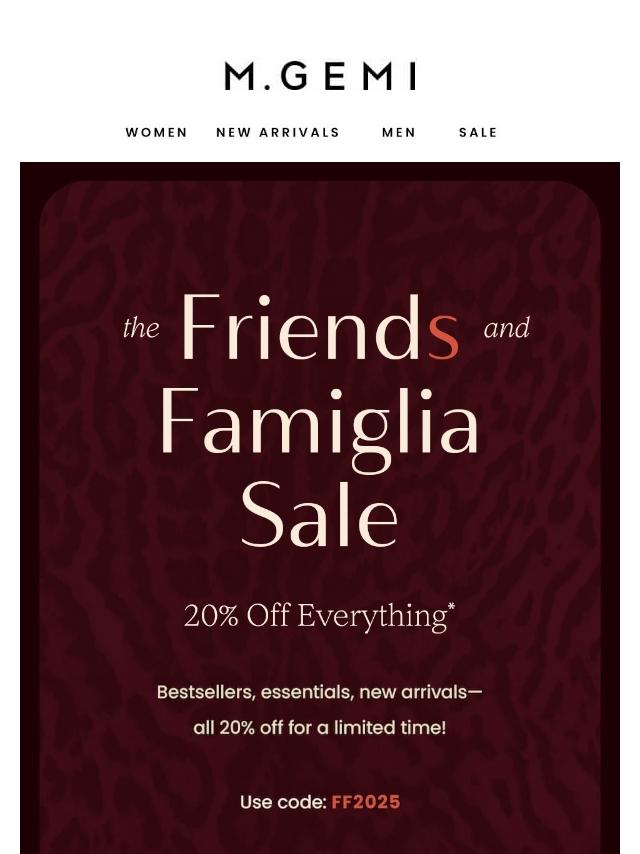 M.GEMI

WOMEN NEW ARRIVALS MEN SALE

the Friends and Famiglia Sale

20% Off Everything*

Bestsellers, essentials, new arrivals— all 20% off for a limited time!

Use code: FF2025