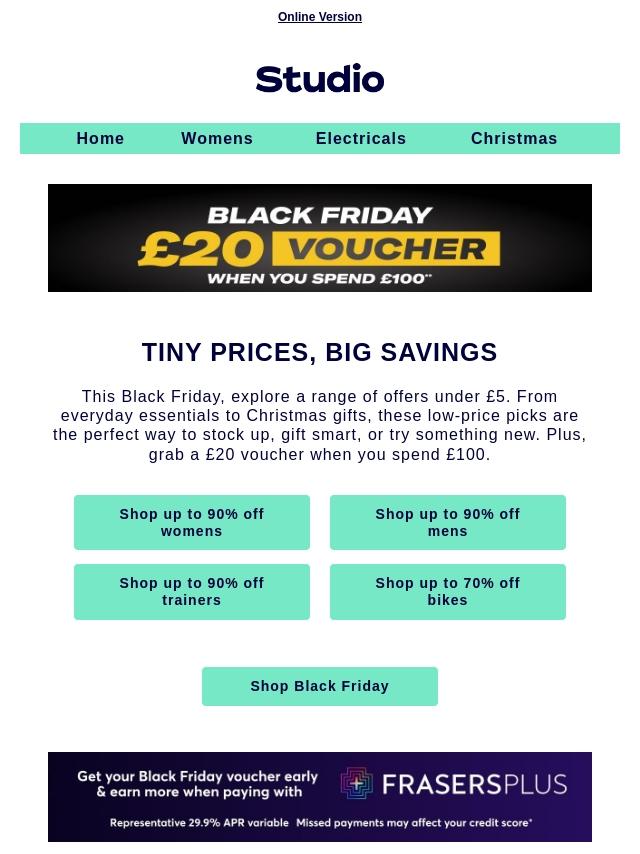 Online Version

Studio

Home Womens Electricals Christmas

BLACK FRIDAY
£20 VOUCHER
WHEN YOU SPEND £100**

TINY PRICES, BIG SAVINGS

This Black Friday, explore a range of offers under £5. From everyday essentials to Christmas gifts, these low-price picks are the perfect way to stock up, gift smart, or try something new. Plus, grab a £20 voucher when you spend £100.

Shop up to 90% off womens

Shop up to 90% off mens

Shop up to 90% off trainers

Shop up to 70% off bikes

Shop Black Friday

Get your Black Friday voucher early & earn more when paying with

FRASERSPLUS

Representative 29.9% APR variable Missed payments may affect your credit score*