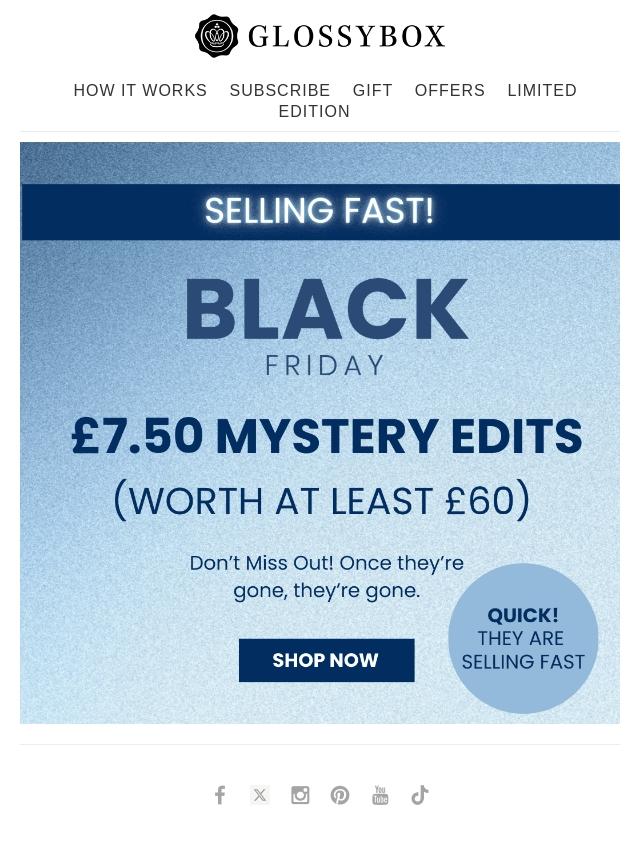 GLOSSYBOX

HOW IT WORKS SUBSCRIBE GIFT OFFERS LIMITED EDITION

SELLING FAST!

BLACK
FRIDAY

£7.50 MYSTERY EDITS

(WORTH AT LEAST £60)

Don't Miss Out! Once they're gone, they're gone.

SHOP NOW

QUICK!
THEY ARE
SELLING FAST