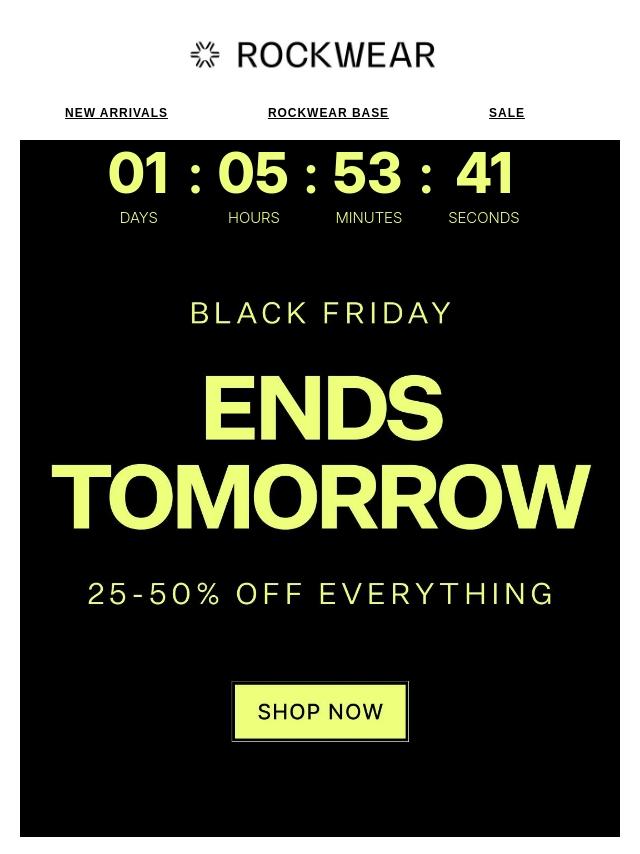 ROCKWEAR

NEW ARRIVALS

ROCKWEAR BASE

SALE

01 : 05 : 53 : 41
DAYS HOURS MINUTES SECONDS

BLACK FRIDAY

ENDS TOMORROW

25-50% OFF EVERYTHING

SHOP NOW