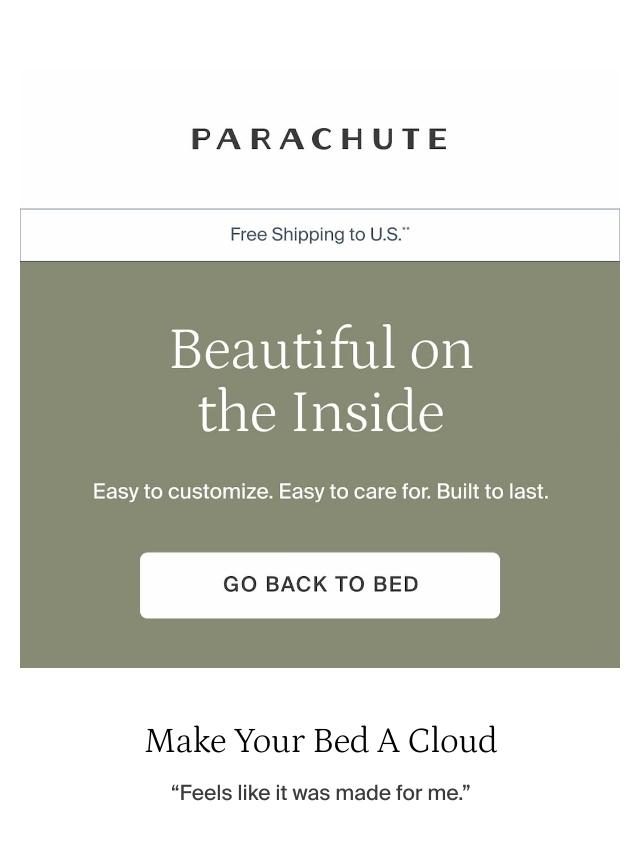 PARACHUTE

Free Shipping to U.S.**

Beautiful on the Inside

Easy to customize. Easy to care for. Built to last.

GO BACK TO BED

Make Your Bed A Cloud

"Feels like it was made for me."