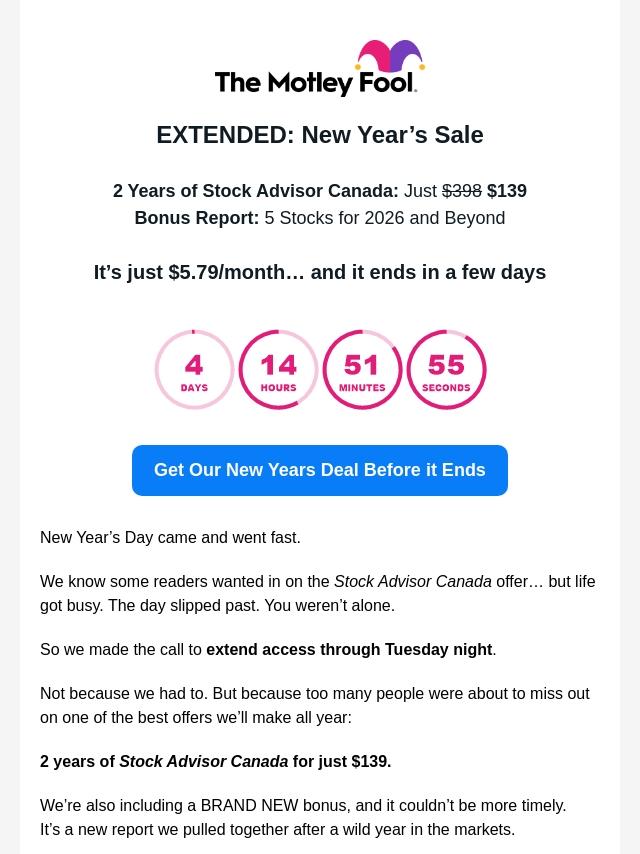 The Motley Fool.

EXTENDED: New Year's Sale

2 Years of Stock Advisor Canada: Just $398 $139
Bonus Report: 5 Stocks for 2026 and Beyond

It's just $5.79/month… and it ends in a few days

4
DAYS

14
HOURS

51
MINUTES

55
SECONDS

Get Our New Years Deal Before it Ends

New Year's Day came and went fast.

We know some readers wanted in on the Stock Advisor Canada offer… but life got busy. The day slipped past. You weren't alone.

So we made the call to extend access through Tuesday night.

Not because we had to. But because too many people were about to miss out on one of the best offers we'll make all year:

2 years of Stock Advisor Canada for just $139.

We're also including a BRAND NEW bonus, and it couldn't be more timely.
It's a new report we pulled together after a wild year in the markets.