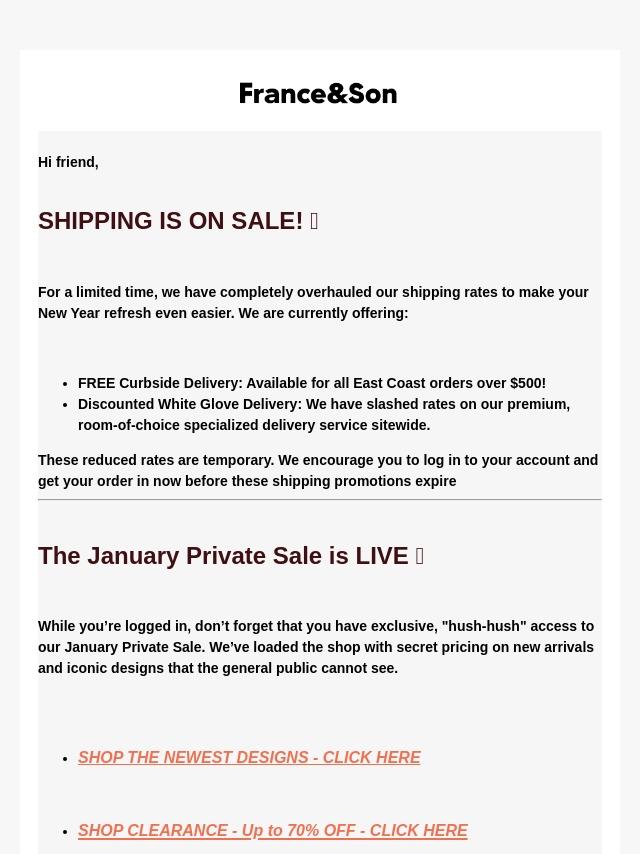 France&Son

Hi friend,

SHIPPING IS ON SALE! 

For a limited time, we have completely overhauled our shipping rates to make your New Year refresh even easier. We are currently offering:

• FREE Curbside Delivery: Available for all East Coast orders over $500!
• Discounted White Glove Delivery: We have slashed rates on our premium, room-of-choice specialized delivery service sitewide.

These reduced rates are temporary. We encourage you to log in to your account and get your order in now before these shipping promotions expire

The January Private Sale is LIVE 

While you're logged in, don't forget that you have exclusive, "hush-hush" access to our January Private Sale. We've loaded the shop with secret pricing on new arrivals and iconic designs that the general public cannot see.

• SHOP THE NEWEST DESIGNS - CLICK HERE

• SHOP CLEARANCE - Up to 70% OFF - CLICK HERE