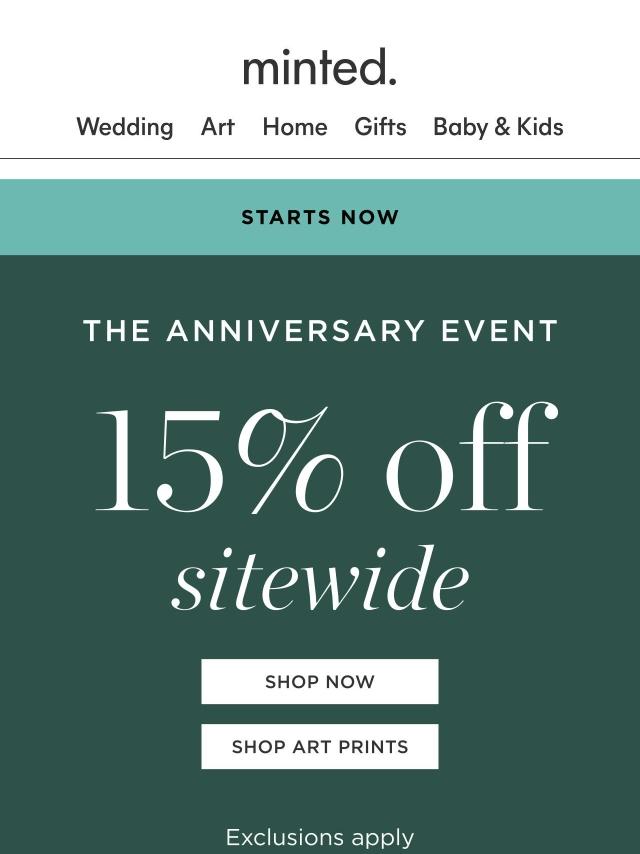 minted.

Wedding Art Home Gifts Baby & Kids

STARTS NOW

THE ANNIVERSARY EVENT

15% off

sitewide

SHOP NOW

SHOP ART PRINTS

Exclusions apply