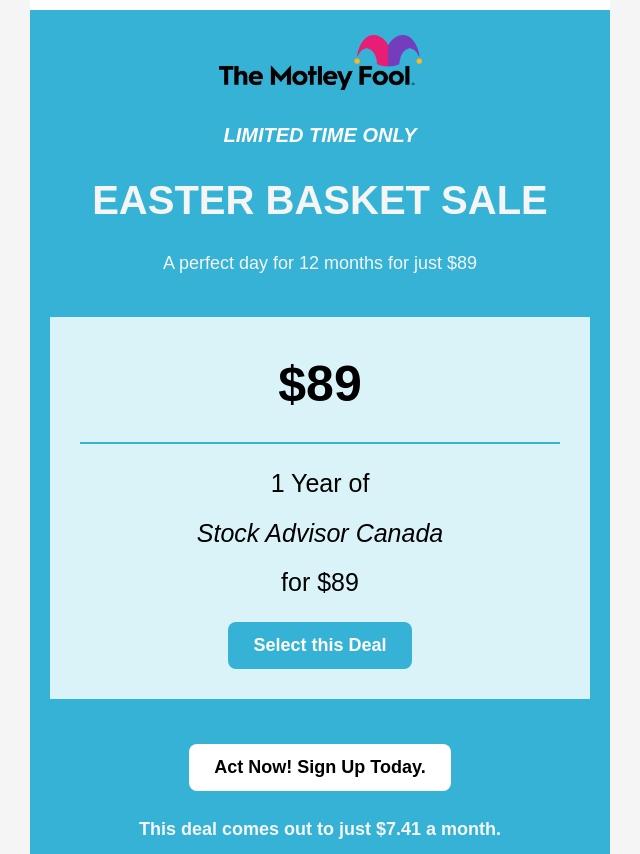 The Motley Fool.

LIMITED TIME ONLY

EASTER BASKET SALE

A perfect day for 12 months for just $89

$89

1 Year of

Stock Advisor Canada

for $89

Select this Deal

Act Now! Sign Up Today.

This deal comes out to just $7.41 a month.